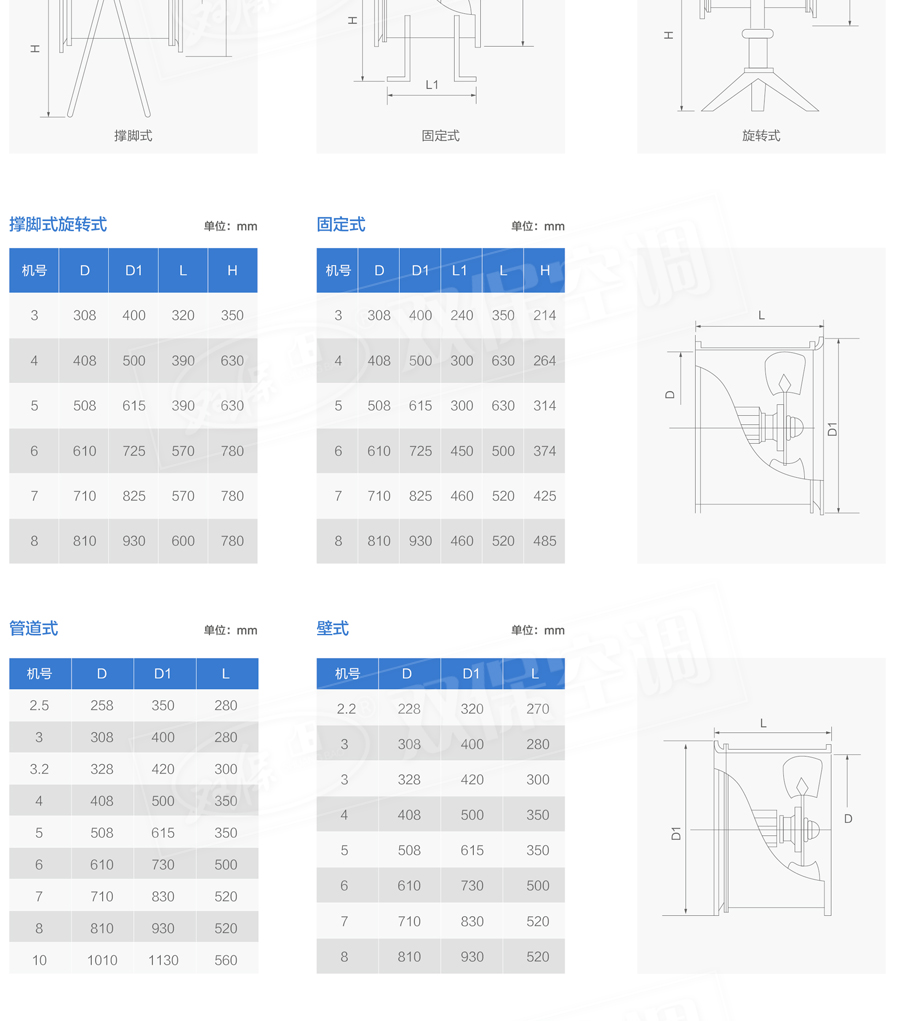 H

撑脚式

H

L1

固定式

H

旋转式

撑脚式旋转式

单位：mm

| 机号 | D | D1 | L | H |
|---|---|---|---|---|
| 3 | 308 | 400 | 320 | 350 |
| 4 | 408 | 500 | 390 | 630 |
| 5 | 508 | 615 | 390 | 630 |
| 6 | 610 | 725 | 570 | 780 |
| 7 | 710 | 825 | 570 | 780 |
| 8 | 810 | 930 | 600 | 780 |

固定式

单位：mm

| 机号 | D | D1 | L1 | L | H |
|---|---|---|---|---|---|
| 3 | 308 | 400 | 240 | 350 | 214 |
| 4 | 408 | 500 | 300 | 630 | 264 |
| 5 | 508 | 615 | 300 | 630 | 314 |
| 6 | 610 | 725 | 450 | 500 | 374 |
| 7 | 710 | 825 | 460 | 520 | 425 |
| 8 | 810 | 930 | 460 | 520 | 485 |

L

D

D1

管道式

单位：mm

| 机号 | D | D1 | L |
|---|---|---|---|
| 2.5 | 258 | 350 | 280 |
| 3 | 308 | 400 | 280 |
| 3.2 | 328 | 420 | 300 |
| 4 | 408 | 500 | 350 |
| 5 | 508 | 615 | 350 |
| 6 | 610 | 730 | 500 |
| 7 | 710 | 830 | 520 |
| 8 | 810 | 930 | 520 |
| 10 | 1010 | 1130 | 560 |

壁式

单位：mm

| 机号 | D | D1 | L |
|---|---|---|---|
| 2.2 | 228 | 320 | 270 |
| 3 | 308 | 400 | 280 |
| 3 | 328 | 420 | 300 |
| 4 | 408 | 500 | 350 |
| 5 | 508 | 615 | 350 |
| 6 | 610 | 730 | 500 |
| 7 | 710 | 830 | 520 |
| 8 | 810 | 930 | 520 |

L

D1

D